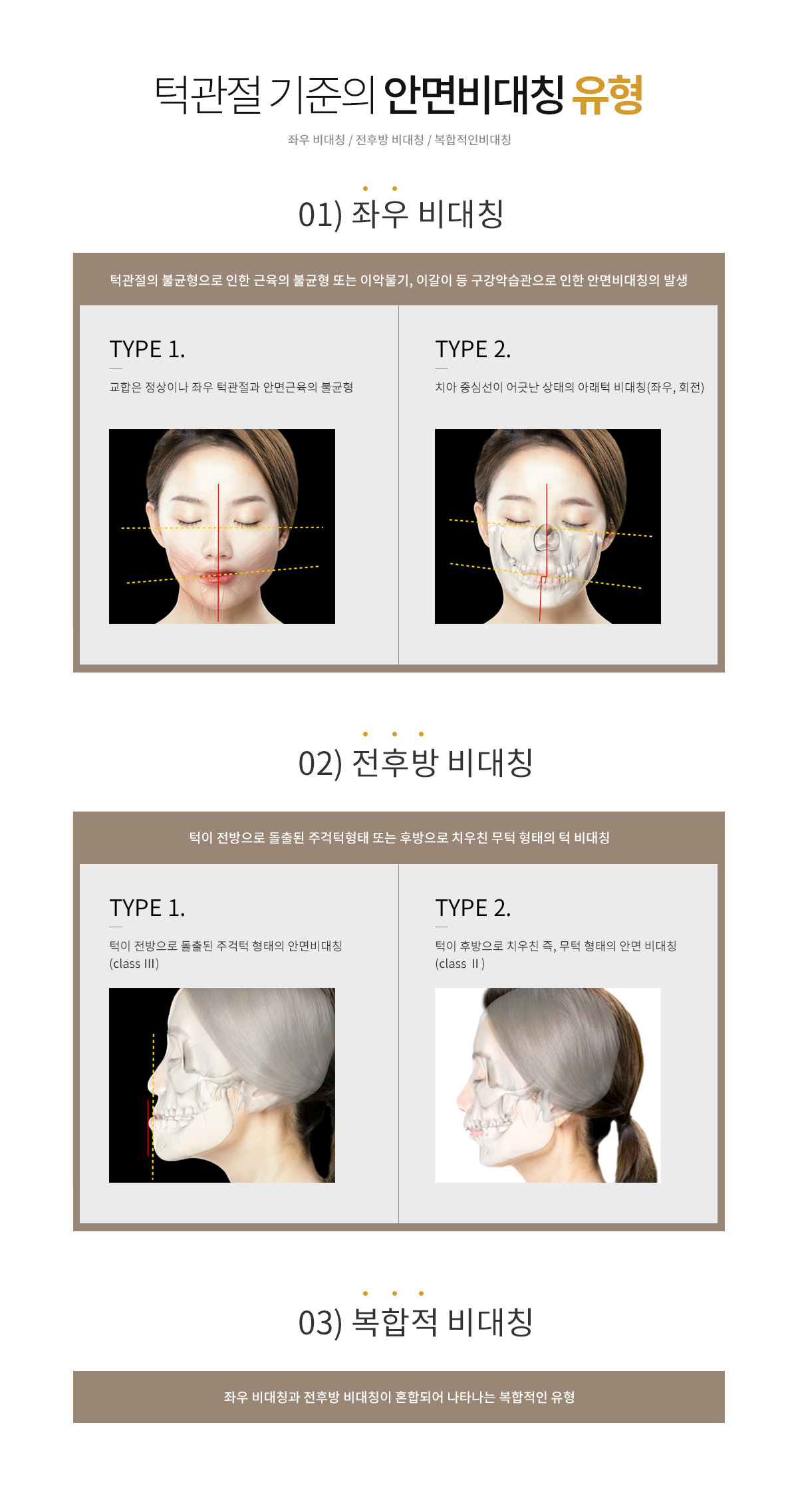 턱관절 기준의 안면비대칭 유형

좌우 비대칭 / 전후방 비대칭 / 복합적인비대칭

01) 좌우 비대칭

턱관절의 불균형으로 인한 근육의 불균형 또는 이악물기, 이갈이 등 구강악습관으로 인한 안면비대칭의 발생

TYPE 1.

교합은 정상이나 좌우 턱관절과 안면근육의 불균형

TYPE 2.

치아 중심선이 어긋난 상태의 아래턱 비대칭(좌우, 회전)

02) 전후방 비대칭

턱이 전방으로 돌출된 주걱턱형태 또는 후방으로 치우친 무턱 형태의 턱 비대칭

TYPE 1.

턱이 전방으로 돌출된 주걱턱 형태의 안면비대칭 (class III)

TYPE 2.

턱이 후방으로 치우친 즉, 무턱 형태의 안면 비대칭 (class II )

03) 복합적 비대칭

좌우 비대칭과 전후방 비대칭이 혼합되어 나타나는 복합적인 유형